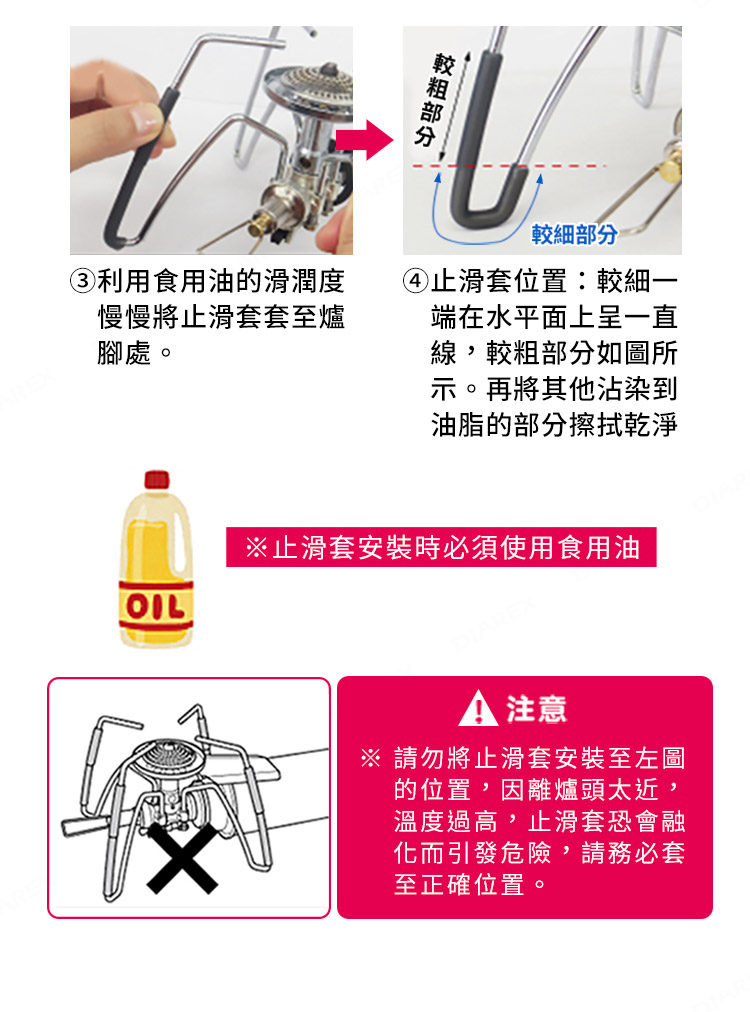 較粗部分

較細部分

③利用食用油的滑潤度慢慢將止滑套套至爐腳處。

④止滑套位置：較細一端在水平面上呈一直線，較粗部分如圖所示。再將其他沾染到油脂的部分擦拭乾淨

OIL

※止滑套安裝時必須使用食用油

注意

※ 請勿將止滑套安裝至左圖的位置，因離爐頭太近，溫度過高，止滑套恐會融化而引發危險，請務必套至正確位置。