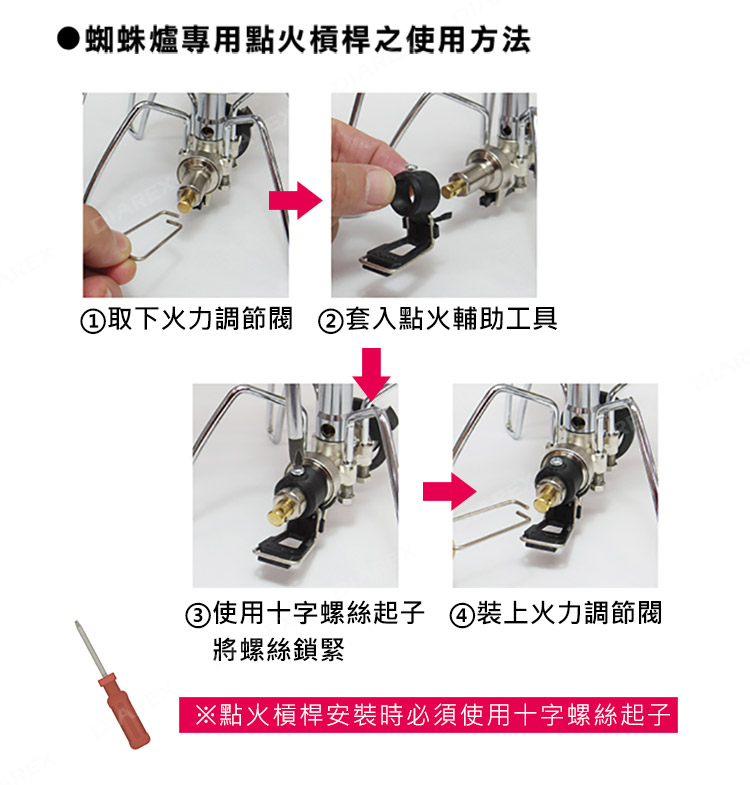 ●蜘蛛爐專用點火槓桿之使用方法

①取下火力調節閥 ②套入點火輔助工具

③使用十字螺絲起子將螺絲鎖緊 ④裝上火力調節閥

※點火槓桿安裝時必須使用十字螺絲起子