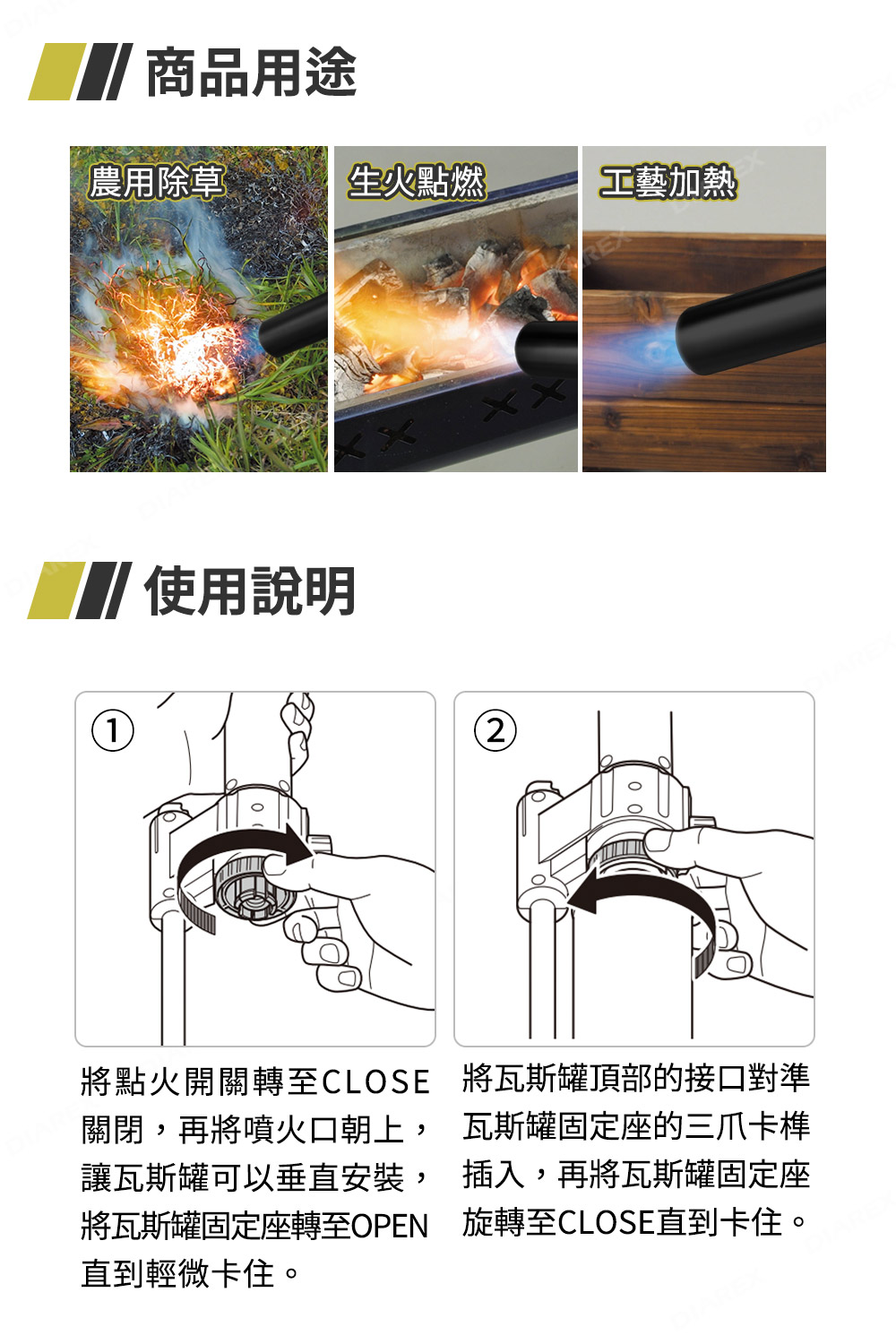 商品用途

農用除草

生火點燃

工藝加熱

使用說明

①

將點火開關轉至CLOSE關閉，再將噴火口朝上，讓瓦斯罐可以垂直安裝，將瓦斯罐固定座轉至OPEN直到輕微卡住。

②

將瓦斯罐頂部的接口對準瓦斯罐固定座的三爪卡榫插入，再將瓦斯罐固定座旋轉至CLOSE直到卡住。